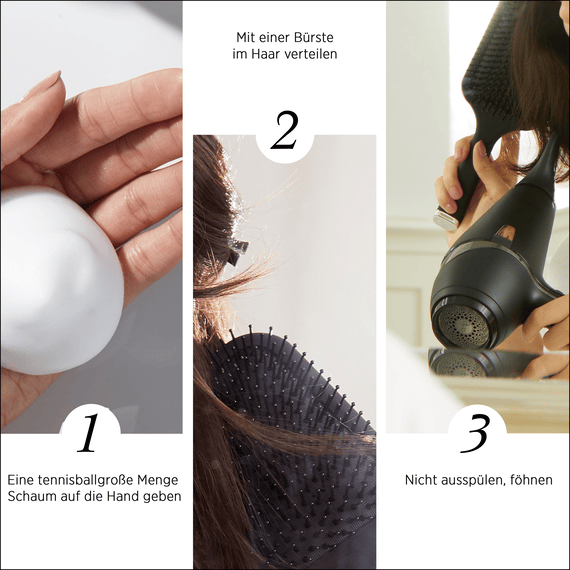 1

Eine tennisballgroße Menge Schaum auf die Hand geben

Mit einer Bürste im Haar verteilen

2

3

Nicht ausspülen, föhnen