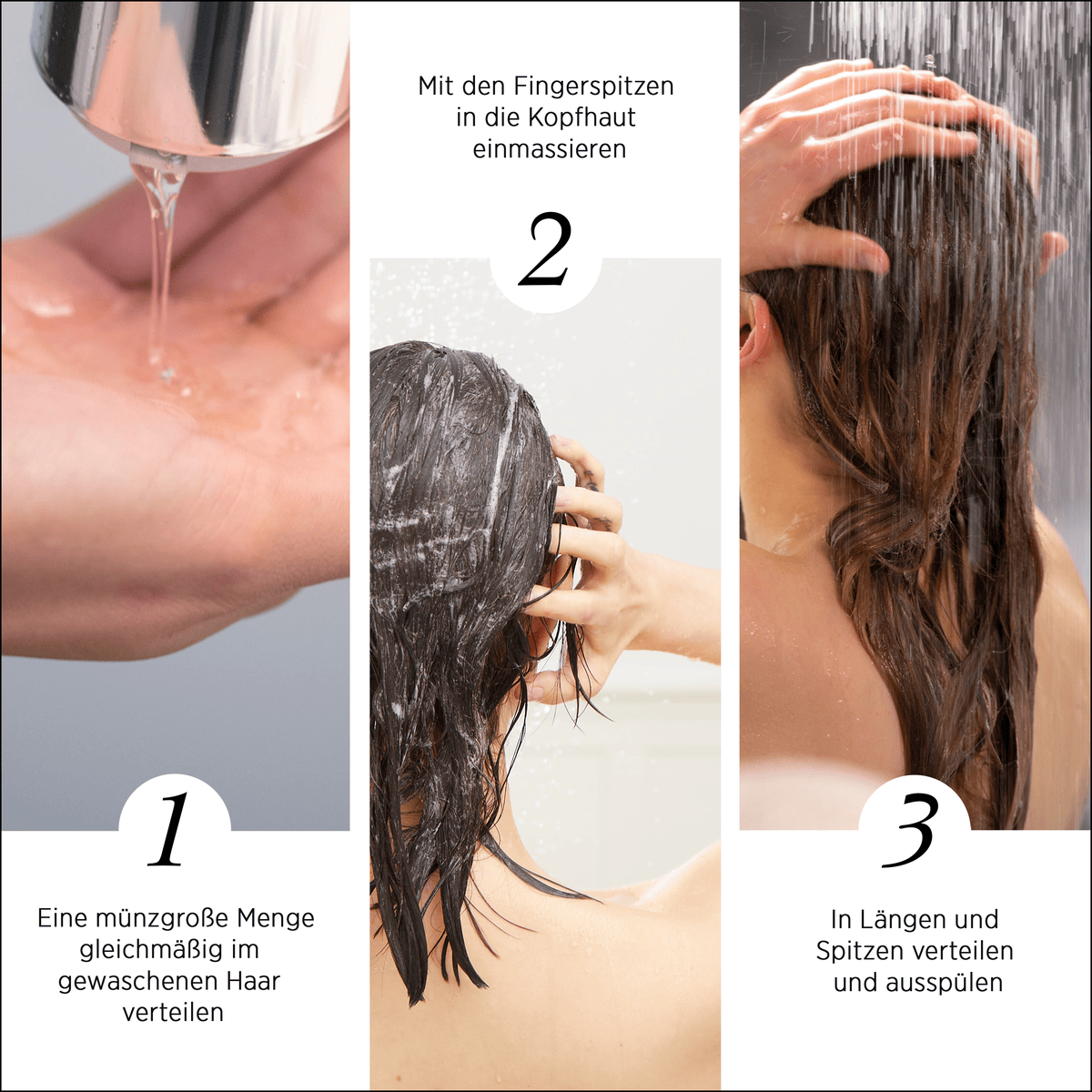 1

Eine münzgroße Menge gleichmäßig im gewaschenen Haar verteilen

Mit den Fingerspitzen in die Kopfhaut einmassieren

2

3

In Längen und Spitzen verteilen und ausspülen