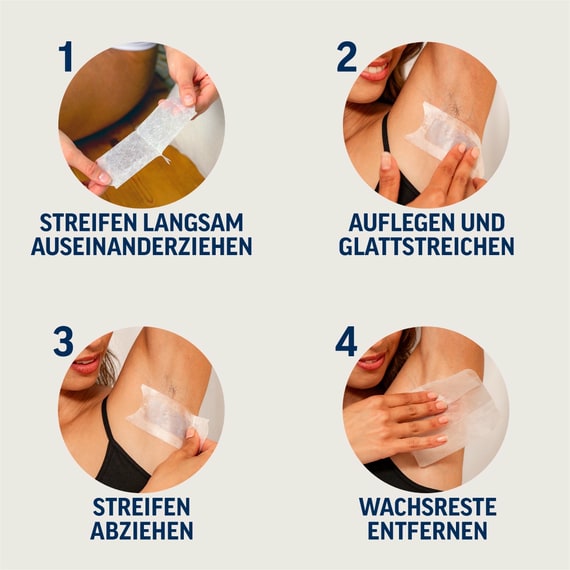 1

STREIFEN LANGSAM AUSEINANDERZIEHEN

2

AUFLEGEN UND GLATTSTREICHEN

3

STREIFEN ABZIEHEN

4

WACHSRESTE ENTFERNEN