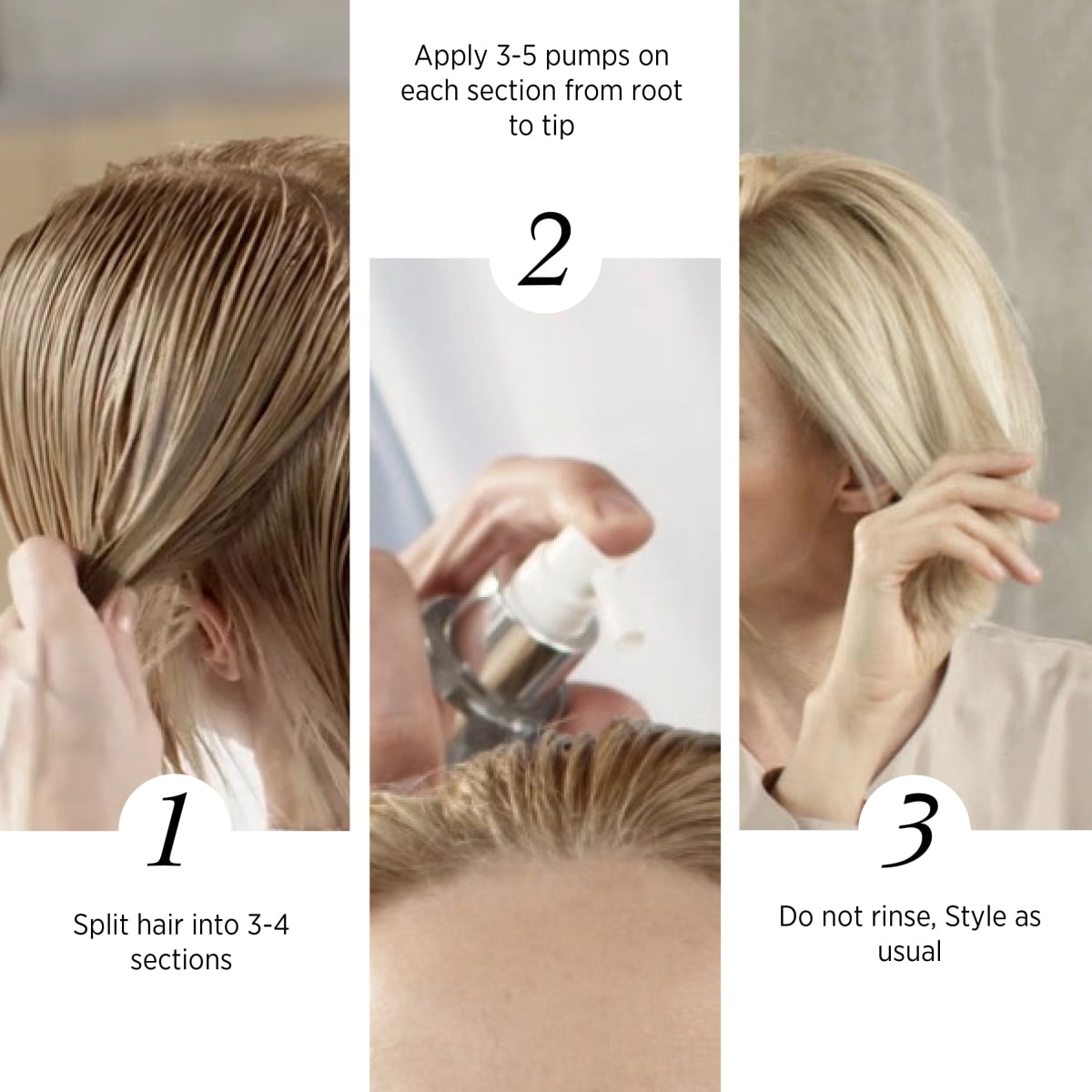 1

Split hair into 3-4 sections

Apply 3-5 pumps on each section from root to tip

2

3

Do not rinse, Style as usual