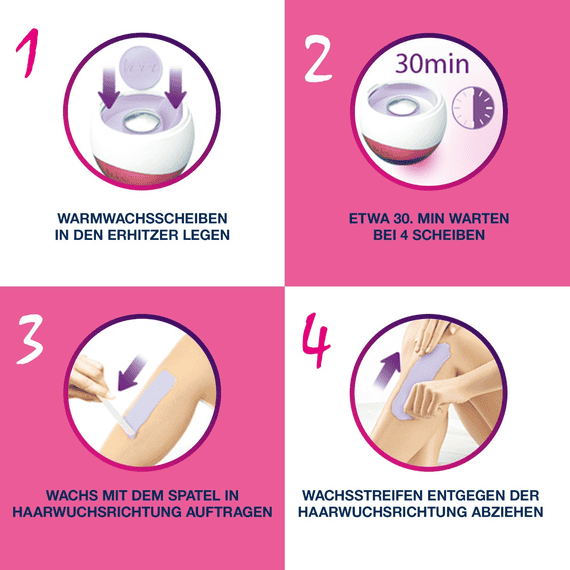 1

Veet

WARMWACHSSCHEIBEN IN DEN ERHITZER LEGEN

2

30min

ETWA 30. MIN WARTEN BEI 4 SCHEIBEN

3

WACHS MIT DEM SPATEL IN HAARWUCHSRICHTUNG AUFTRAGEN

4

WACHSSTREIFEN ENTGEGEN DER HAARWUCHSRICHTUNG ABZIEHEN